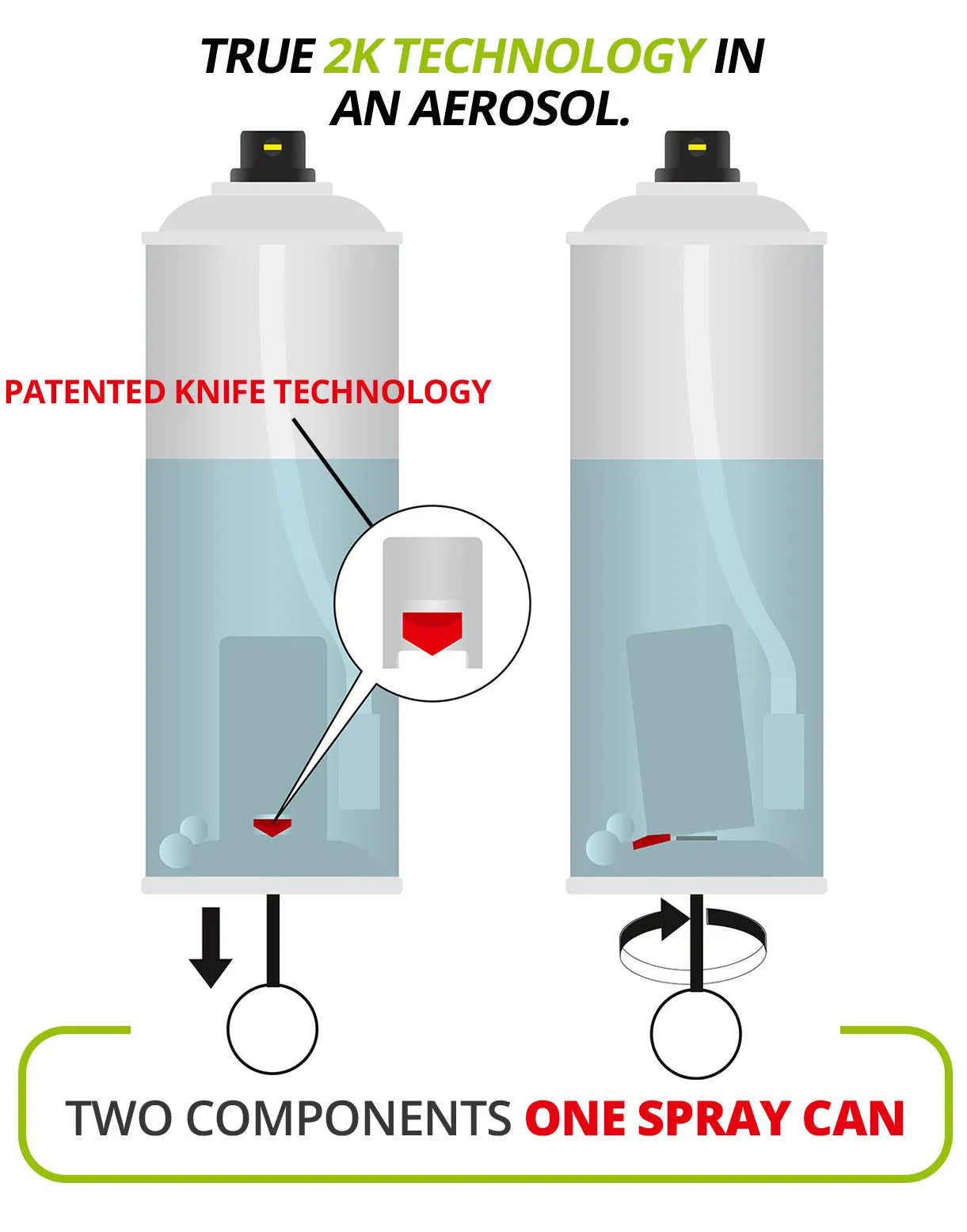 TRUE 2K TECHNOLOGY IN AN AEROSOL.

PATENTED KNIFE TECHNOLOGY

TWO COMPONENTS ONE SPRAY CAN